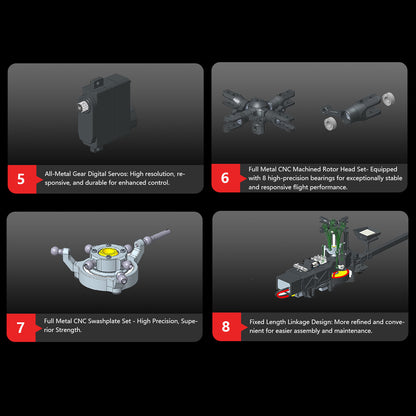 5
All-Metal Gear Digital Servos: High resolution, responsive, and durable for enhanced control.

6
Full Metal CNC Machined Rotor Head Set- Equipped with 8 high-precision bearings for exceptionally stable and responsive flight performance.

7
Full Metal CNC Swashplate Set - High Precision, Superior Strength.

8
Fixed Length Linkage Design: More refined and convenient for easier assembly and maintenance.